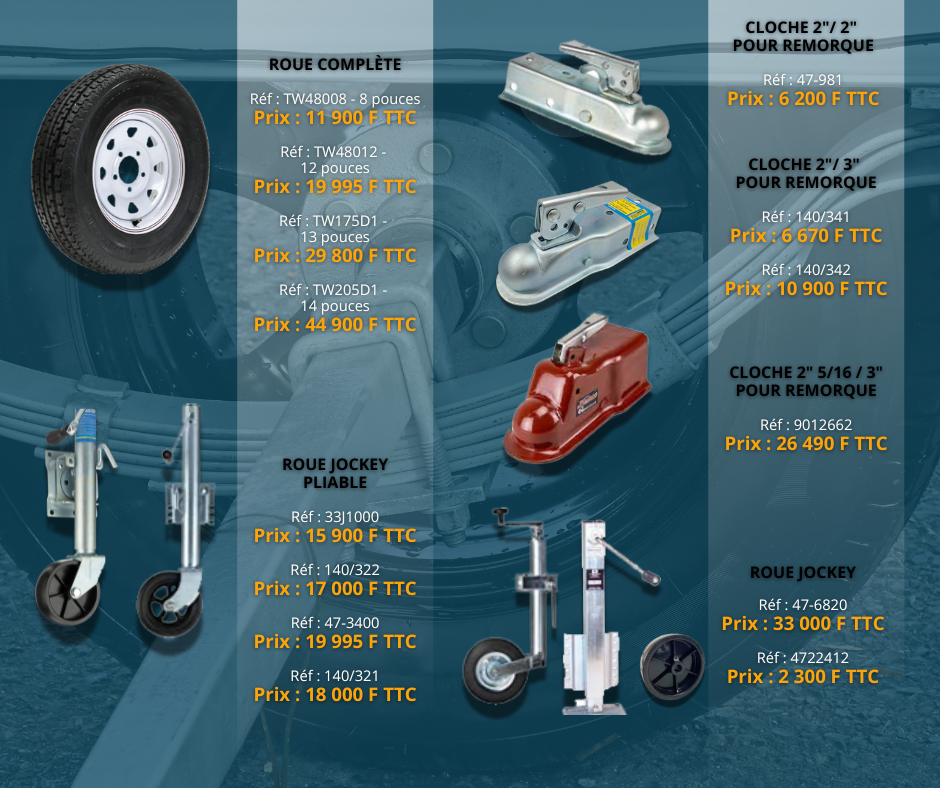 ROUE COMPLÈTE

Réf : TW48008 - 8 pouces
Prix : 11 900 F TTC

Réf : TW48012 - 12 pouces
Prix : 19 995 F TTC

Réf : TW175D1 - 13 pouces
Prix : 29 800 F TTC

Réf : TW205D1 - 14 pouces
Prix : 44 900 F TTC

ROUE JOCKEY PLIABLE

Réf : 33J1000
Prix : 15 900 F TTC

Réf : 140/322
Prix : 17 000 F TTC

Réf : 47-3400
Prix : 19 995 F TTC

Réf : 140/321
Prix : 18 000 F TTC

CLOCHE 2"/ 2" POUR REMORQUE

Réf : 47-981
Prix : 6 200 F TTC

CLOCHE 2"/ 3" POUR REMORQUE

Réf : 140/341
Prix : 6 670 F TTC

Réf : 140/342
Prix : 10 900 F TTC

CLOCHE 2" 5/16 / 3" POUR REMORQUE

Réf : 9012662
Prix : 26 490 F TTC

ROUE JOCKEY

Réf : 47-6820
Prix : 33 000 F TTC

Réf : 4722412
Prix : 2 300 F TTC